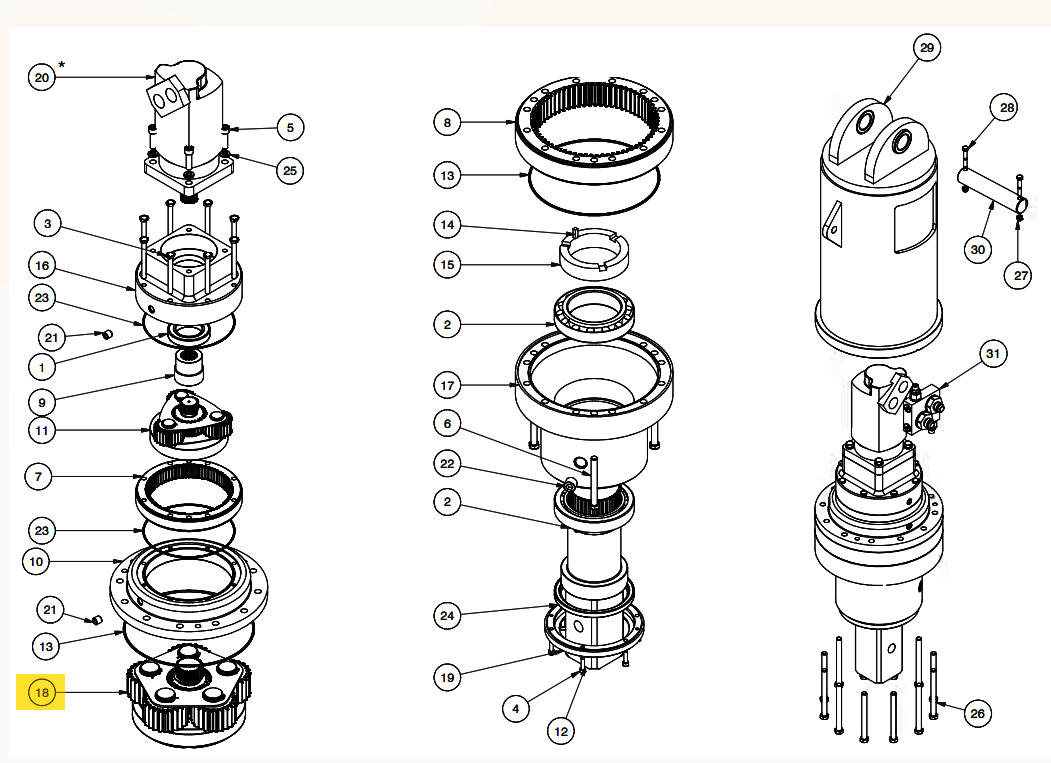 20 *
5
25
3
16
23
21
1
9
11
7
23
10
21
13
18
8
13
14
15
2
17
6
22
2
24
19
4
12
29
28
30
27
31
26