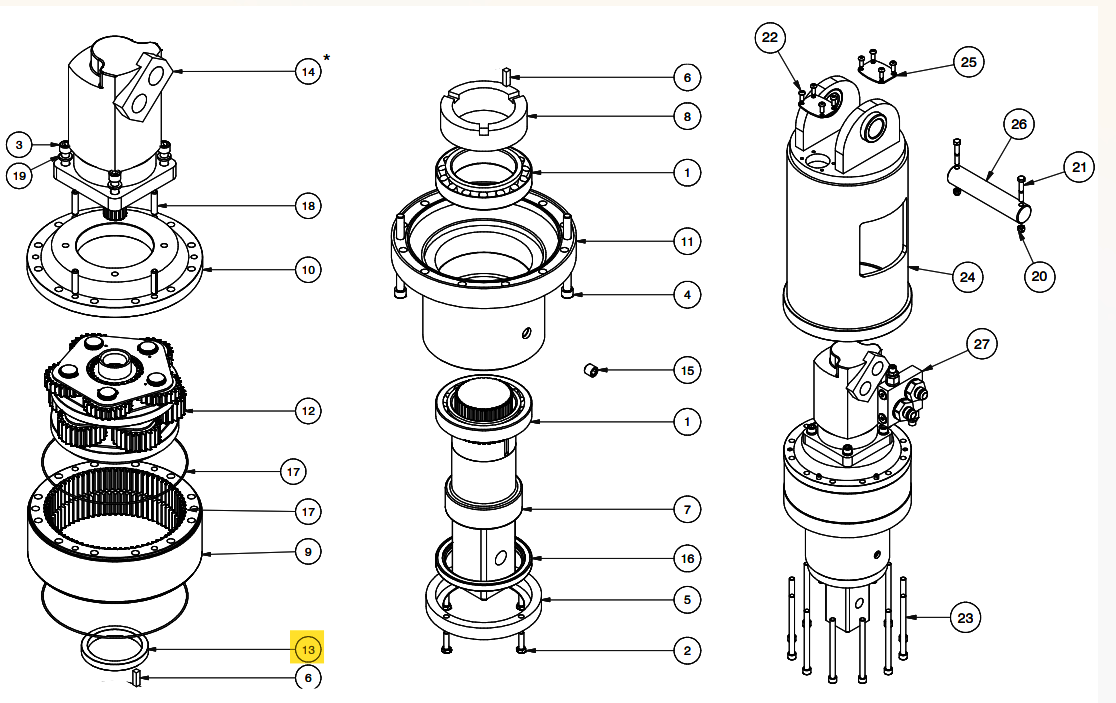 14 *
3
19
18
10
12
17
17
9
13
6
6
8
1
11
4
15
1
7
16
5
2
22
25
26
21
20
24
27
23