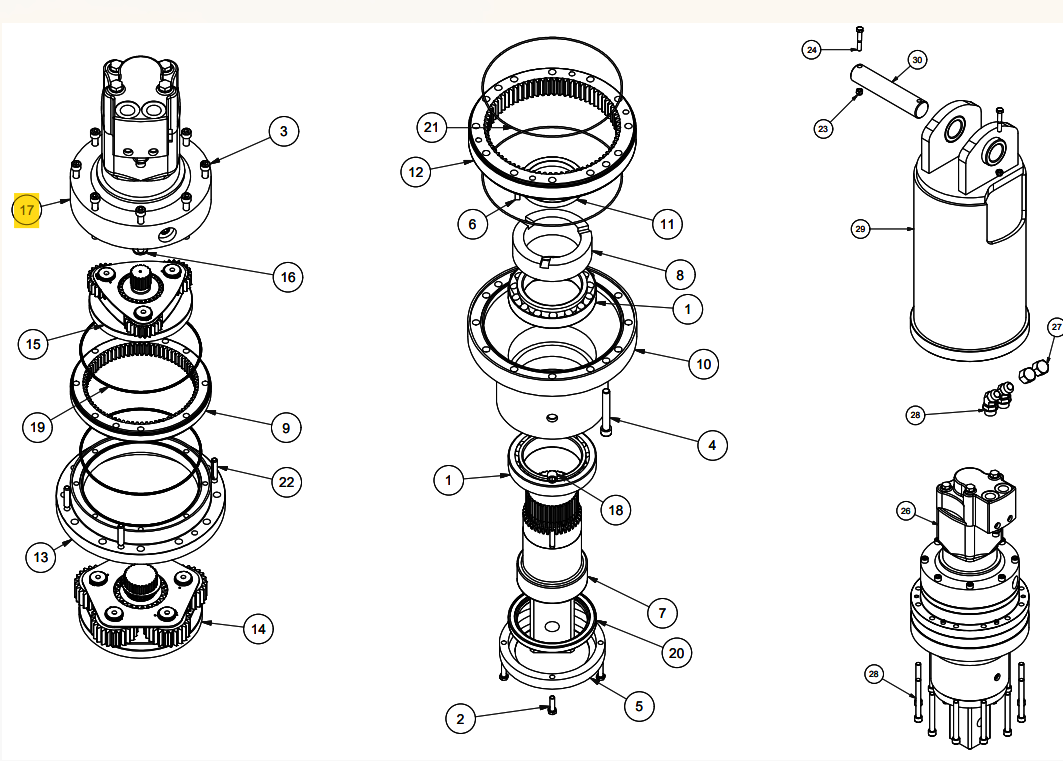 3
17
16
15
19
9
22
13
14
21
12
6
11
8
1
10
4
1
18
7
20
5
2
24
30
23
29
27
28
26
28