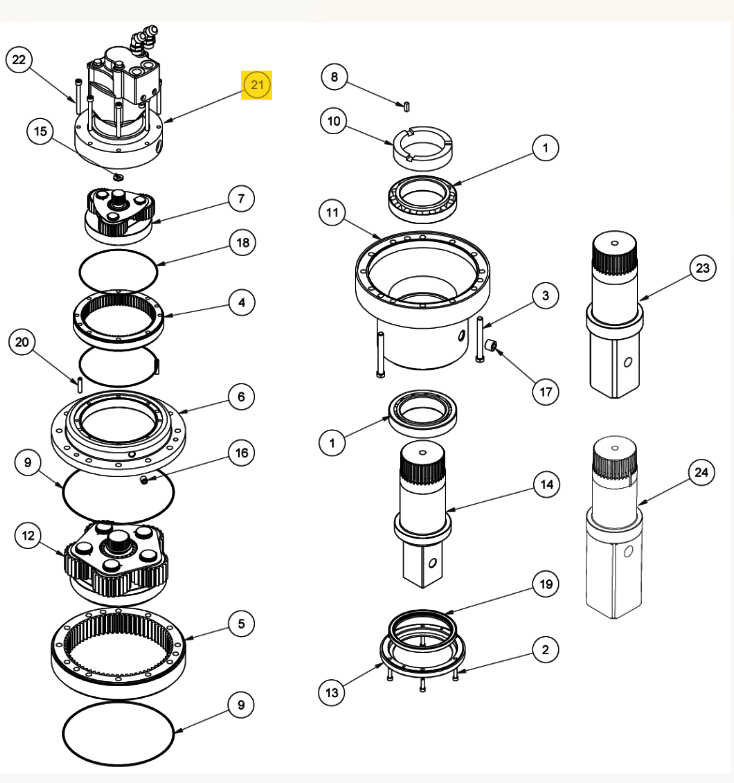 22
21
15
7
18
4
20
6
9
16
12
5
9
8
10
1
11
3
17
1
14
19
2
13
23
24